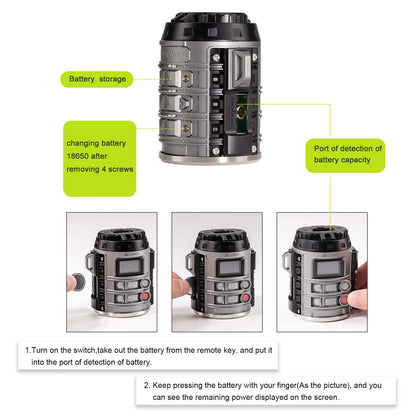 Battery storage

changing battery 18650 after removing 4 screws

Port of detection of battery capacity

1.Turn on the switch,take out the battery from the remote key, and put it into the port of detection of battery.

2. Keep pressing the battery with your finger(As the picture), and you can see the remaining power displayed on the screen.